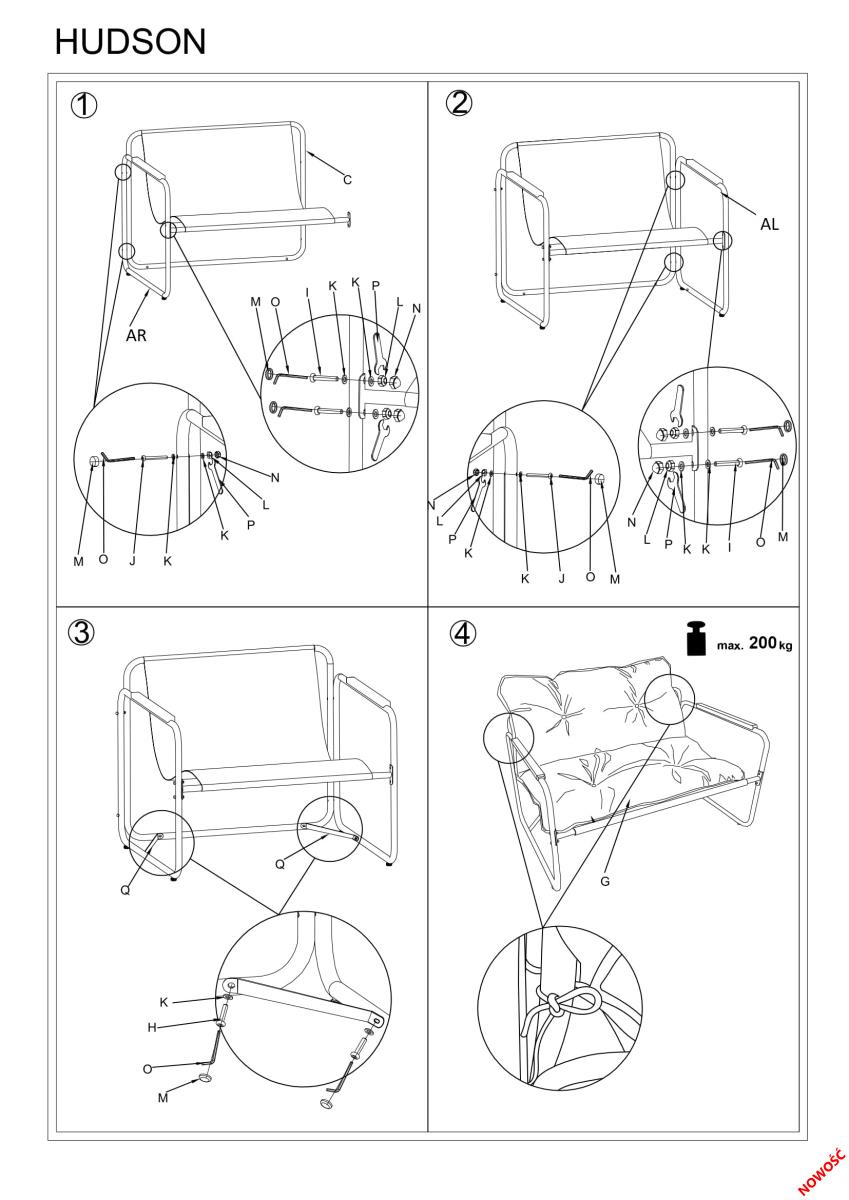 HUDSON

①

C

AR

M O I K K P L N

M O J K K P L N

②

AL

N L P K K J O M

N L P K K I O M

③

Q

Q

K

H

O

M

④

max. 200 kg

G

NOWOŚĆ