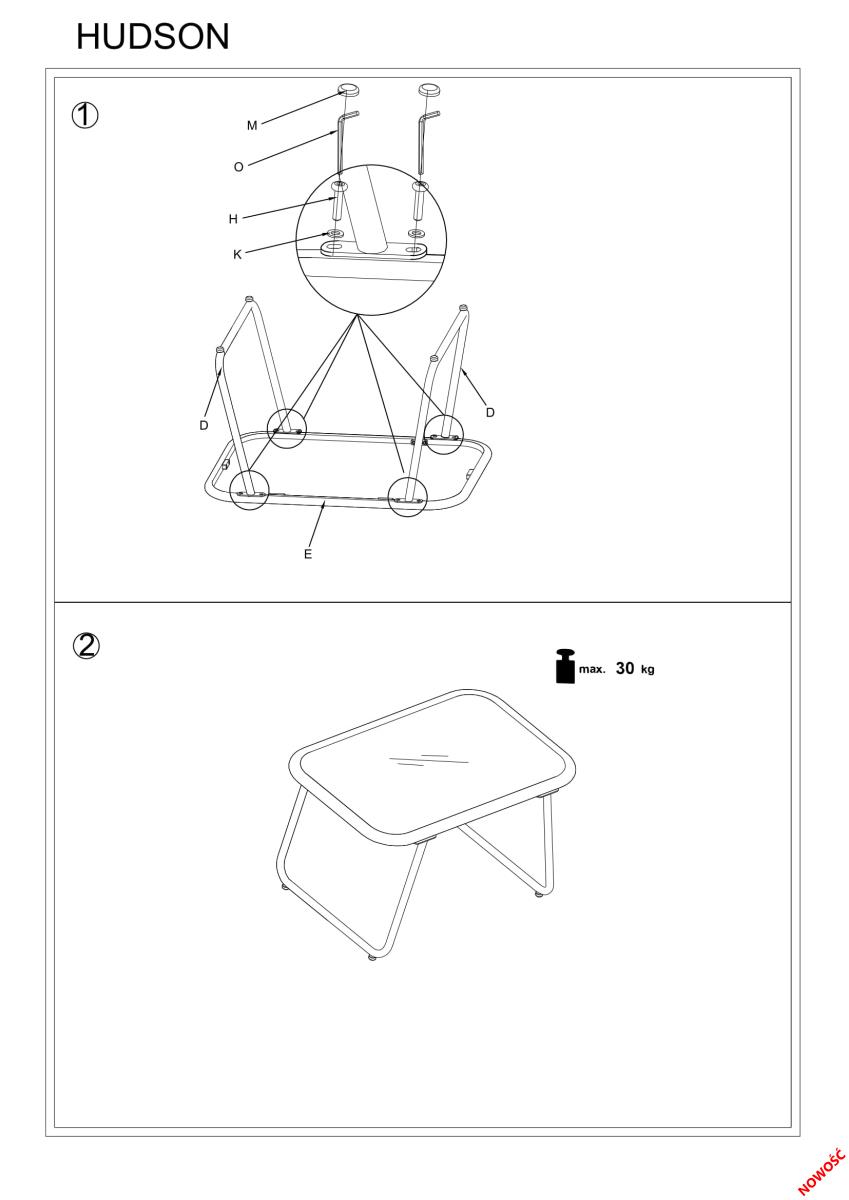 HUDSON

①

M

O

H

K

D

D

E

②

max. 30 kg

NOWOŚĆ