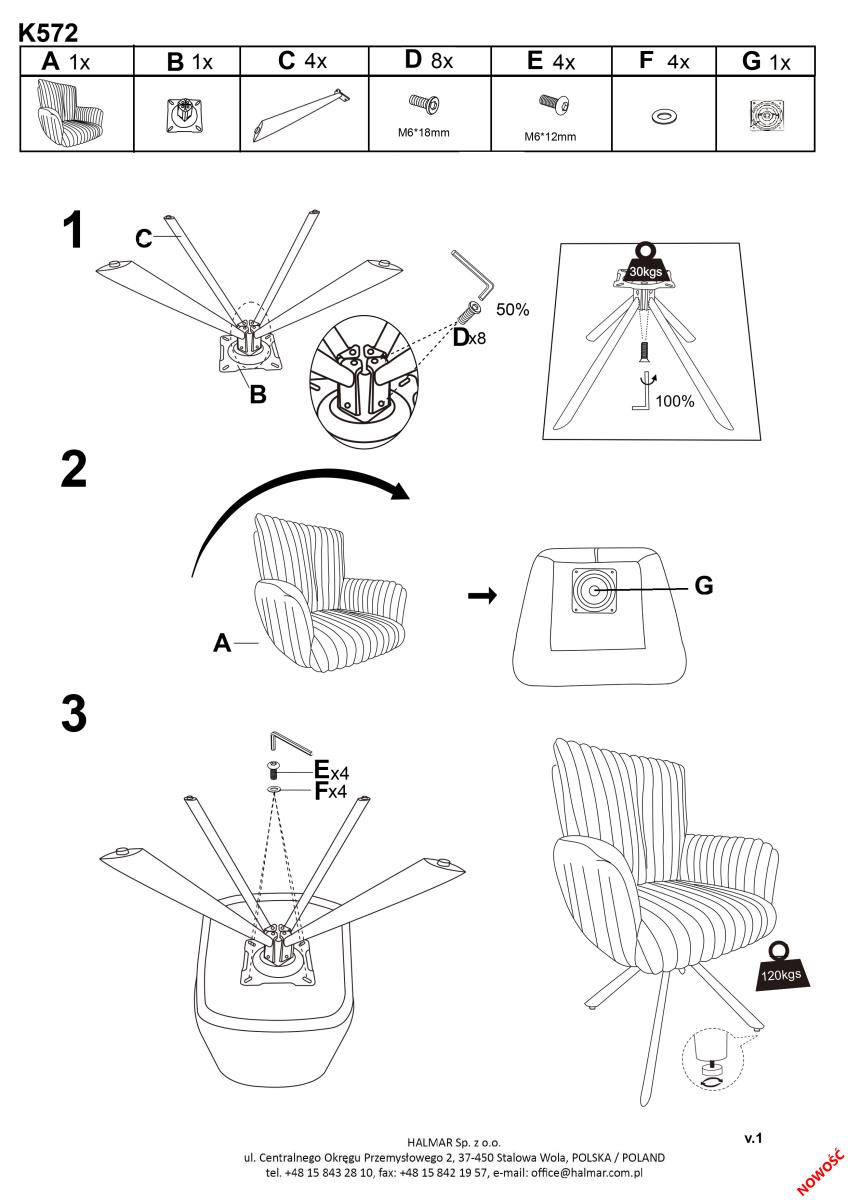 K572

| A 1x | B 1x | C 4x | D 8x | E 4x | F 4x | G 1x |
|---|---|---|---|---|---|---|
| | | | M6*18mm | M6*12mm | | |

1

C

B

50%

Dx8

30kgs

100%

2

A

G

3

Ex4
Fx4

120kgs

HALMAR Sp. z o.o.
ul. Centralnego Okręgu Przemysłowego 2, 37-450 Stalowa Wola, POLSKA / POLAND
tel. +48 15 843 28 10, fax: +48 15 842 19 57, e-mail: office@halmar.com.pl

v.1

NOWOŚĆ