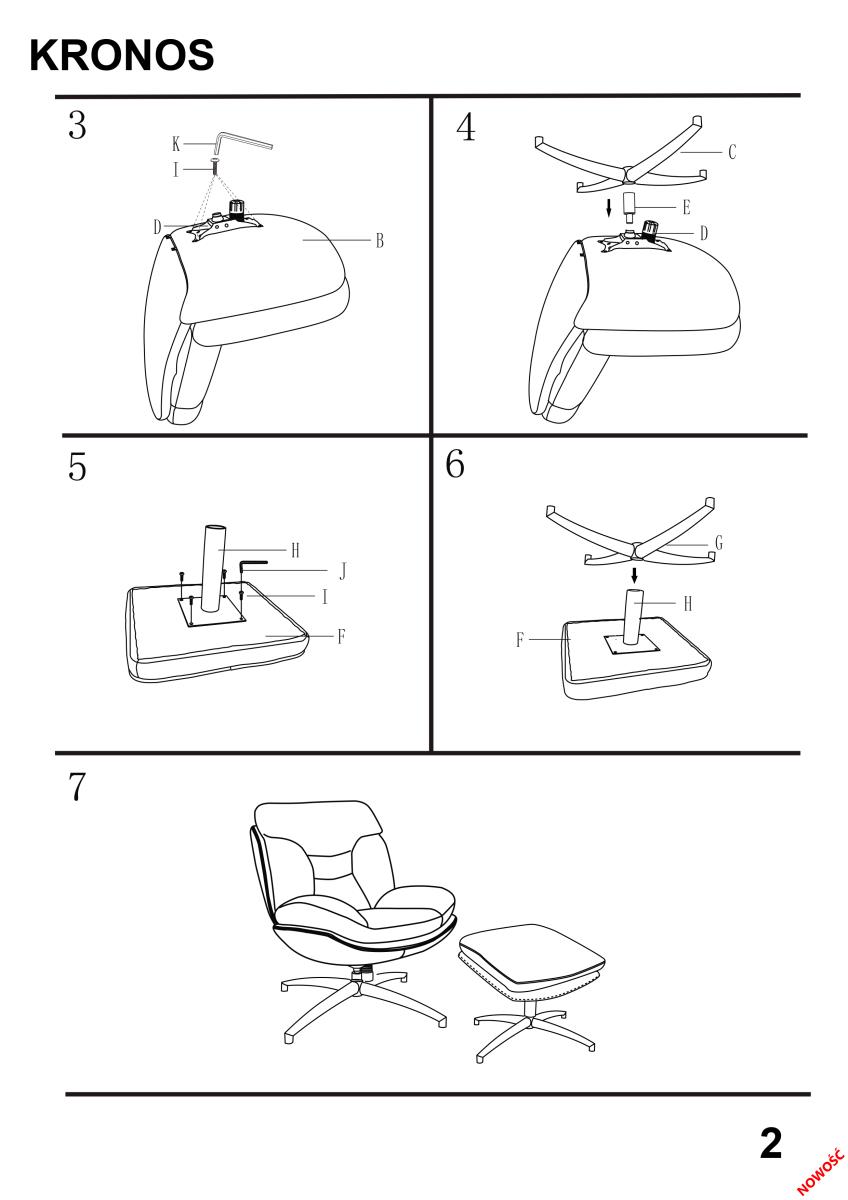 KRONOS

3

K
I
D
B

4

C
E
D

5

H
J
I
F

6

G
H
F

7

2

NOWOŚĆ