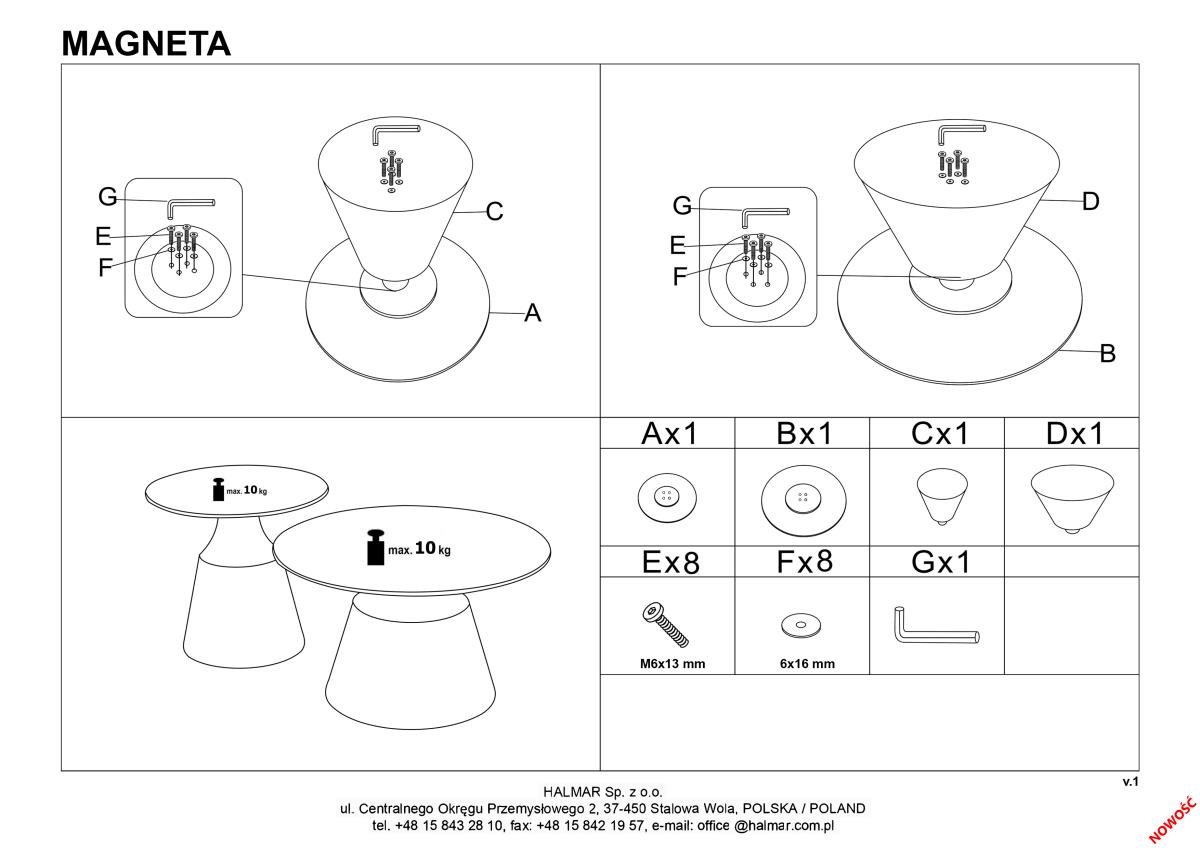 MAGNETA

G
E
F
C
A

G
E
F
D
B

max. 10 kg

max. 10 kg

| Ax1 | Bx1 | Cx1 | Dx1 |
|---|---|---|---|
| | | | |
| Ex8 | Fx8 | Gx1 | |
| M6x13 mm | 6x16 mm | | |

v.1

HALMAR Sp. z o.o.
ul. Centralnego Okręgu Przemysłowego 2, 37-450 Stalowa Wola, POLSKA / POLAND
tel. +48 15 843 28 10, fax: +48 15 842 19 57, e-mail: office @halmar.com.pl

NOWOŚĆ