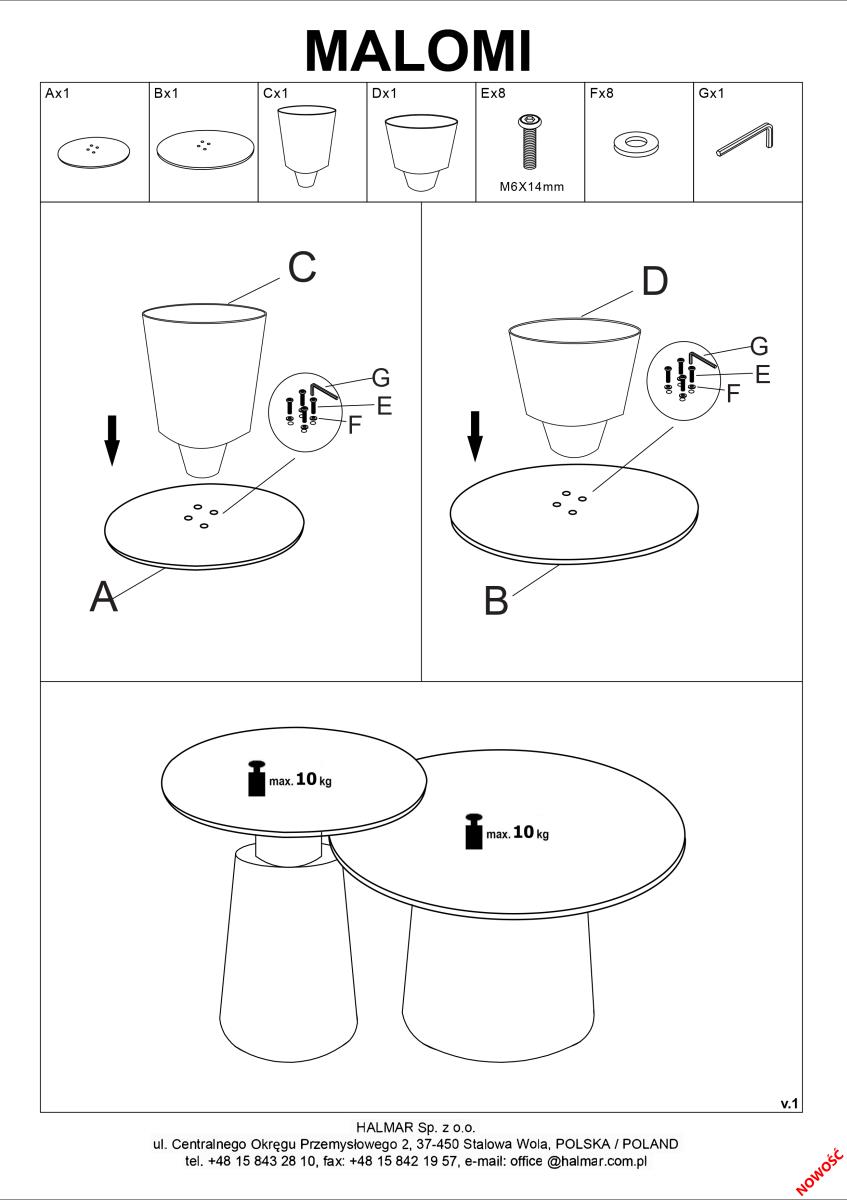 MALOMI

| Ax1 | Bx1 | Cx1 | Dx1 | Ex8 | Fx8 | Gx1 |
|---|---|---|---|---|---|---|
| | | | | M6X14mm | | |

C
G
E
F
A

D
G
E
F
B

max. 10 kg
max. 10 kg

v.1

HALMAR Sp. z o.o.
ul. Centralnego Okręgu Przemysłowego 2, 37-450 Stalowa Wola, POLSKA / POLAND
tel. +48 15 843 28 10, fax: +48 15 842 19 57, e-mail: office @halmar.com.pl

NOWOŚĆ