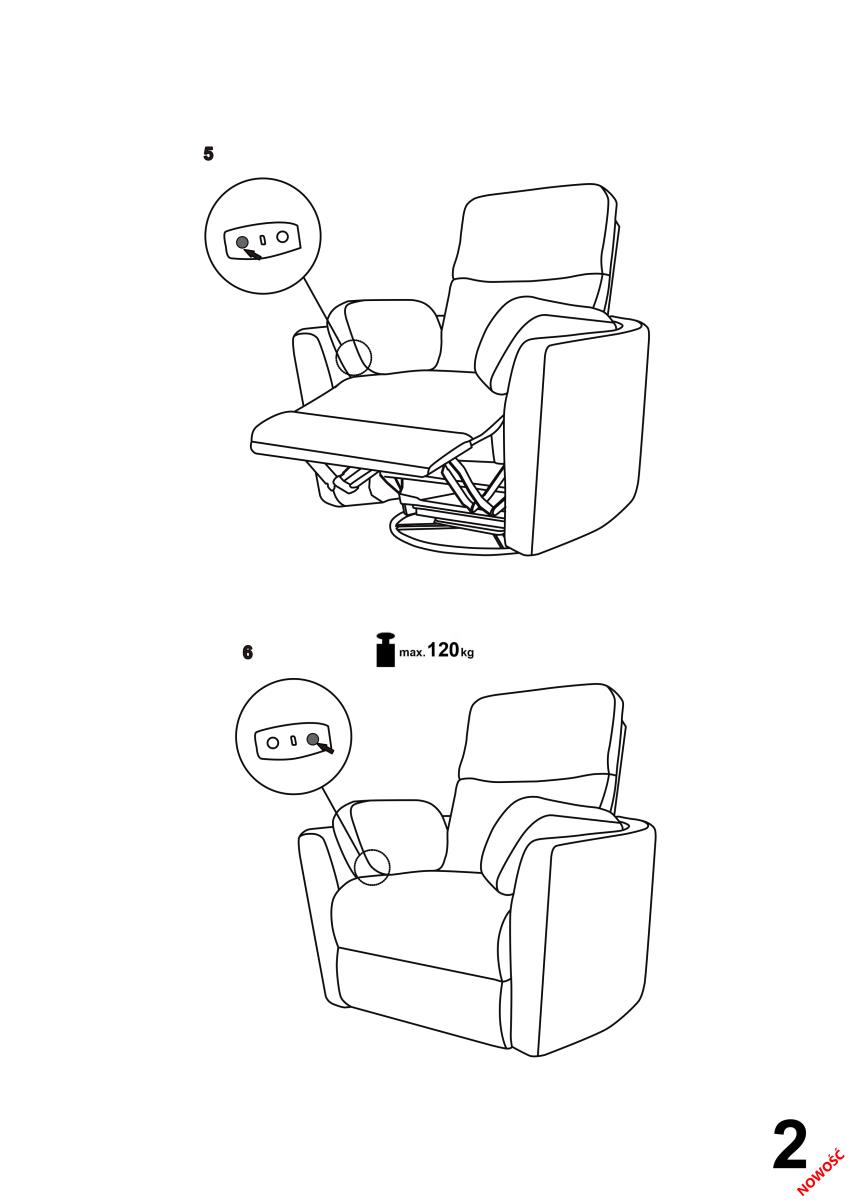 5

6

max. 120 kg

2

NOWOŚĆ