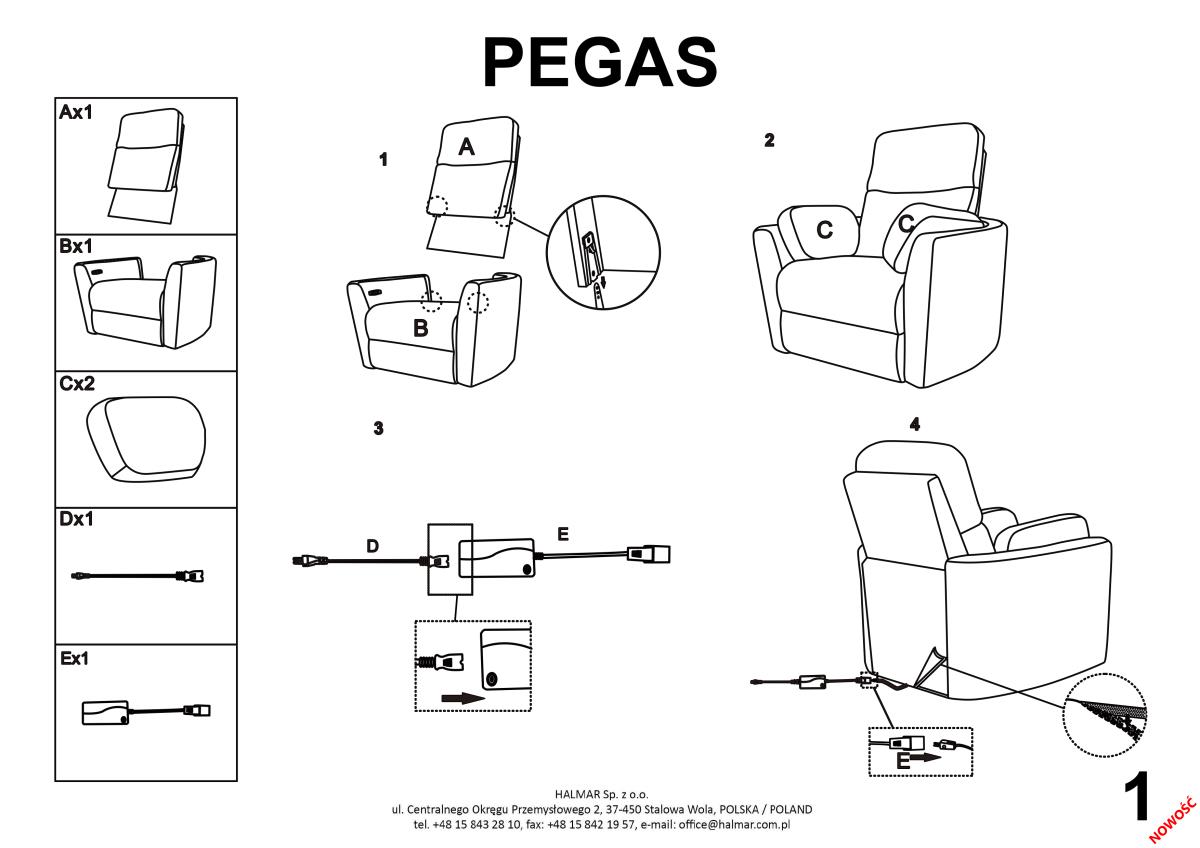 PEGAS

Ax1

Bx1

Cx2

Dx1

Ex1

1

A

B

2

C

C

3

D

E

4

E

HALMAR Sp. z o.o.
ul. Centralnego Okręgu Przemysłowego 2, 37-450 Stalowa Wola, POLSKA / POLAND
tel. +48 15 843 28 10, fax: +48 15 842 19 57, e-mail: office@halmar.com.pl

1

NOWOŚĆ