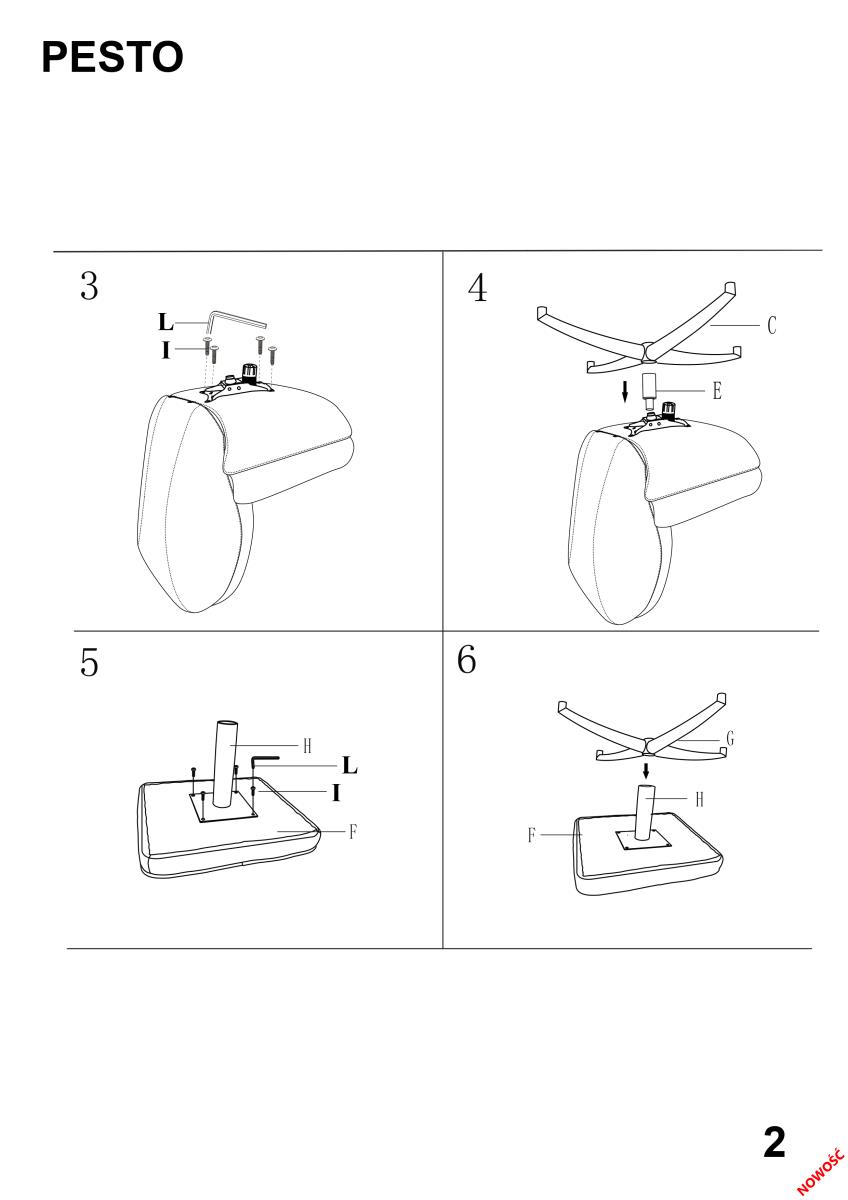 PESTO

3

L

I

4

C

E

5

H

L

I

F

6

G

H

F

2

NOWOŚĆ