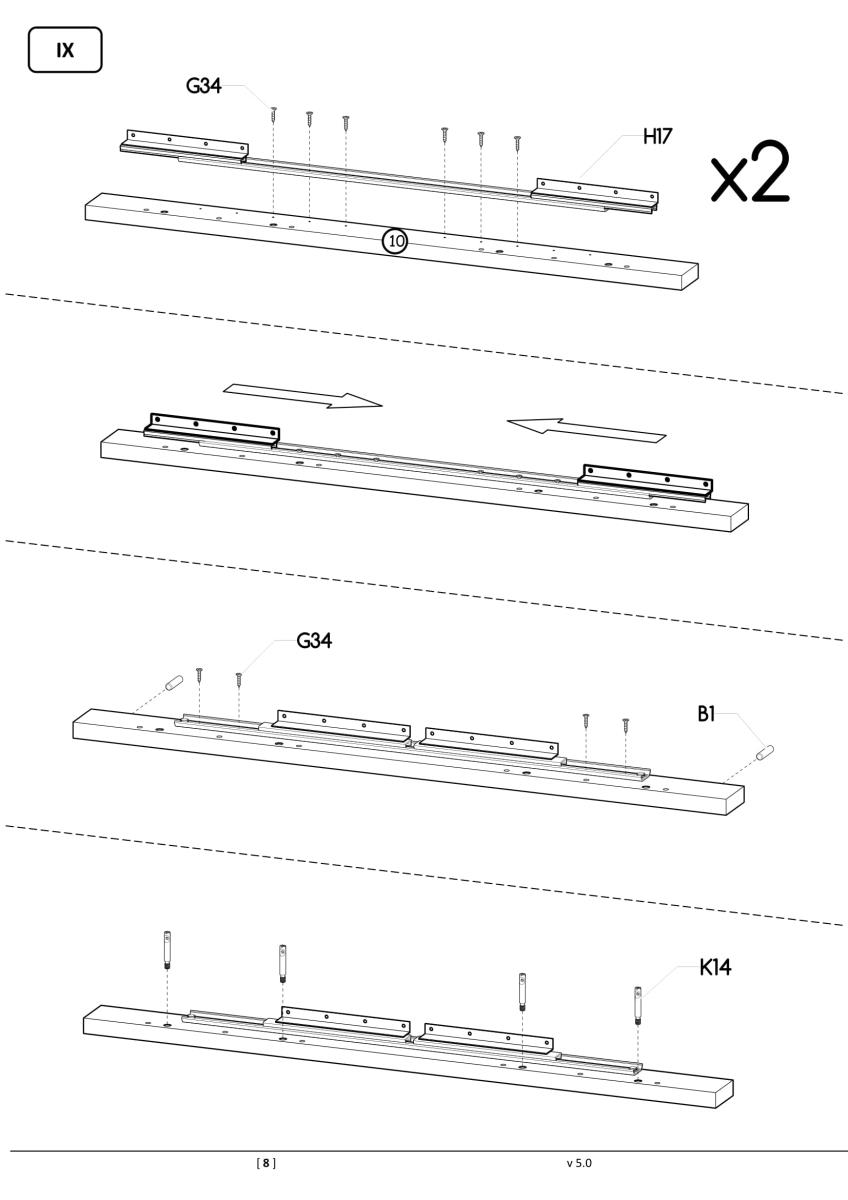 IX

G34

H17

x2

10

G34

B1

K14

[ 8 ]

v 5.0