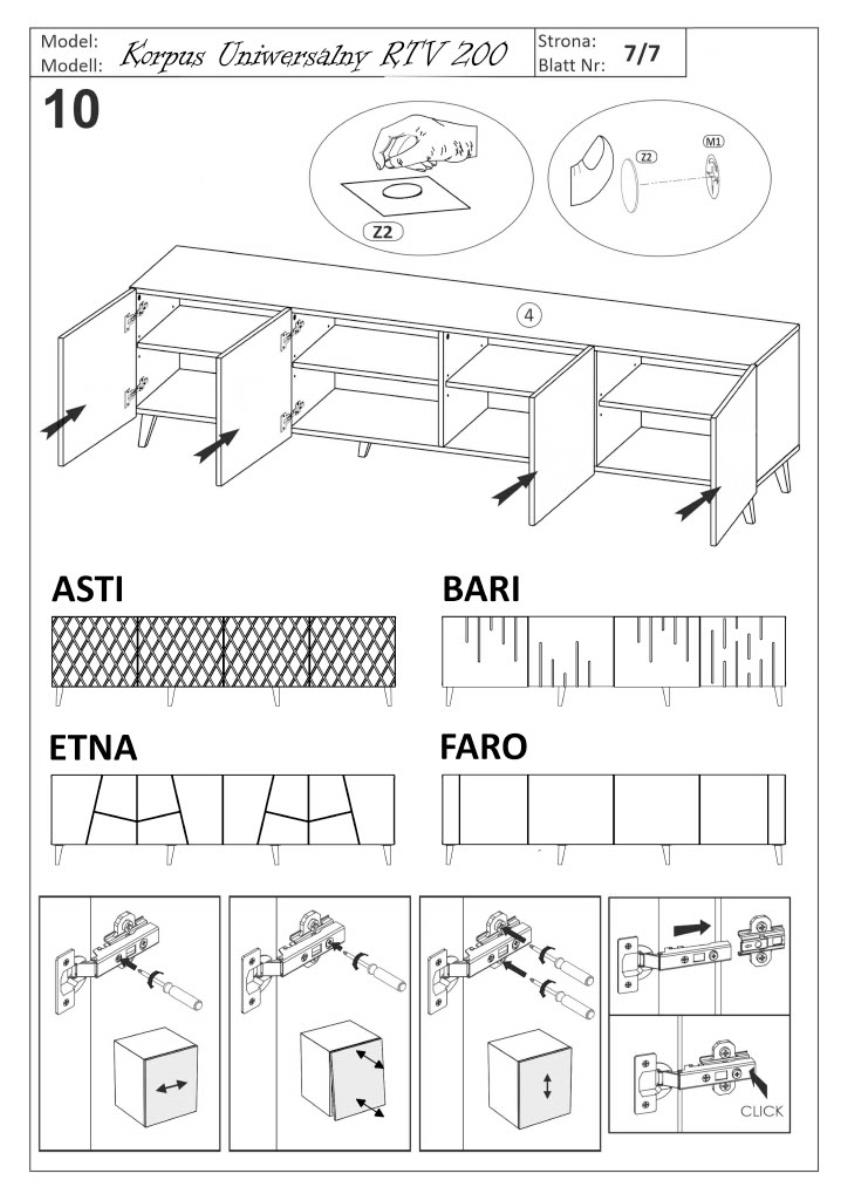 Model:
Modell: Korpus Uniwersalny RTV 200

Strona:
Blatt Nr: 7/7

10

Z2

Z2

M1

4

ASTI

BARI

ETNA

FARO

CLICK