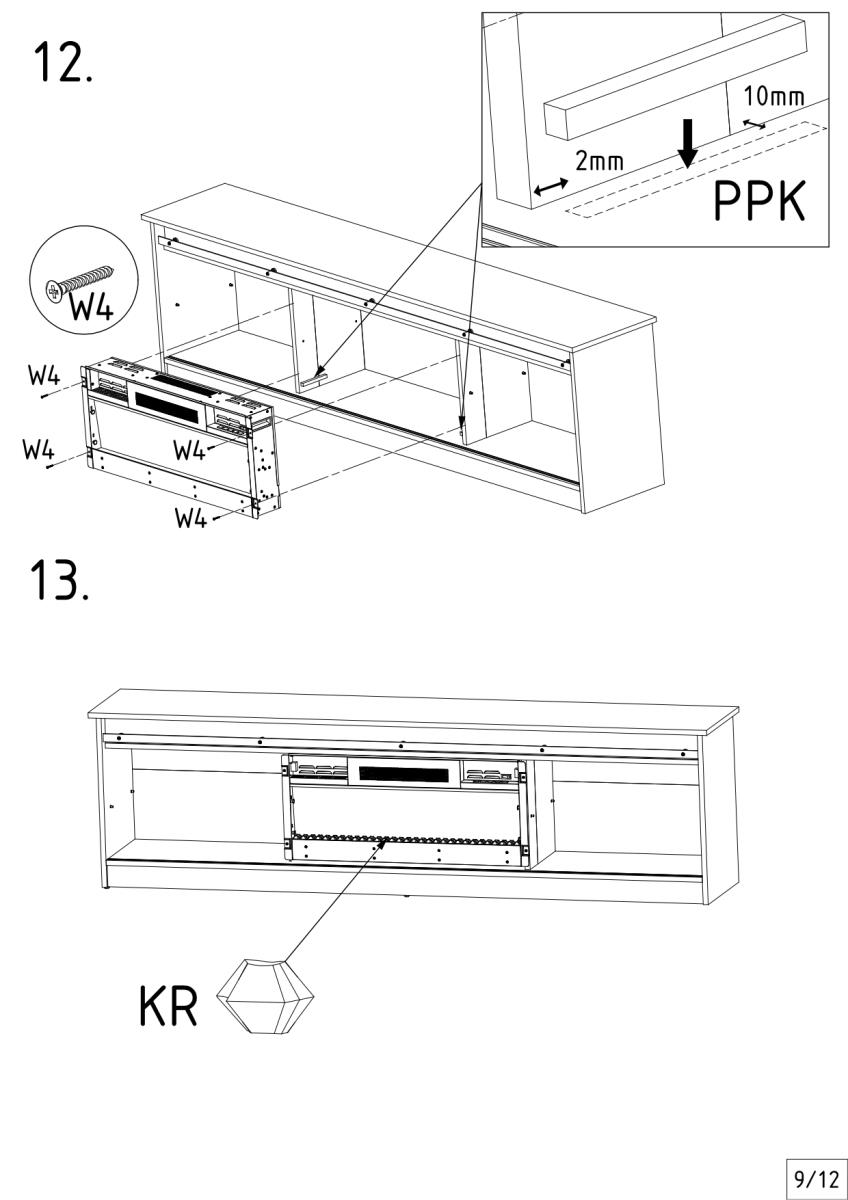 12.

10mm

2mm

PPK

W4

W4

W4

W4

W4

13.

KR

9/12