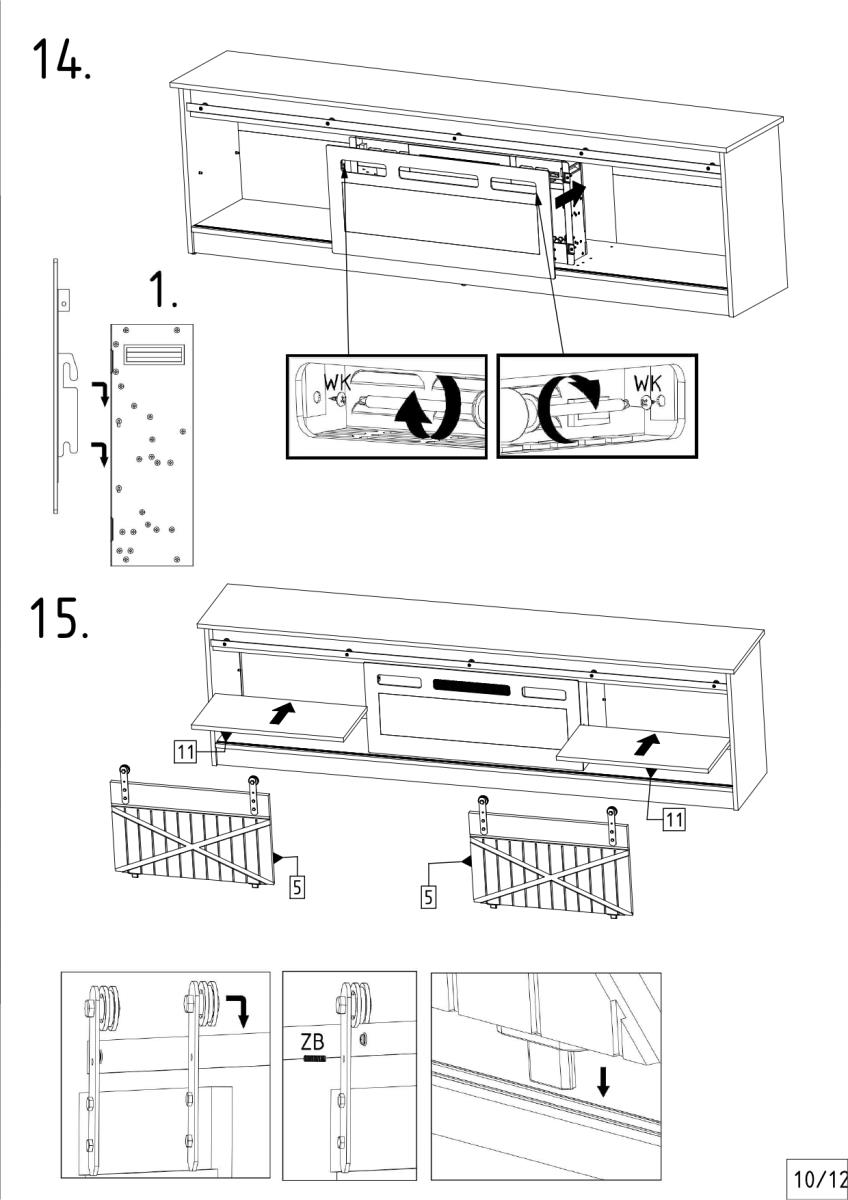 14.

1.

WK

WK

15.

11

11

5

5

ZB

10/12