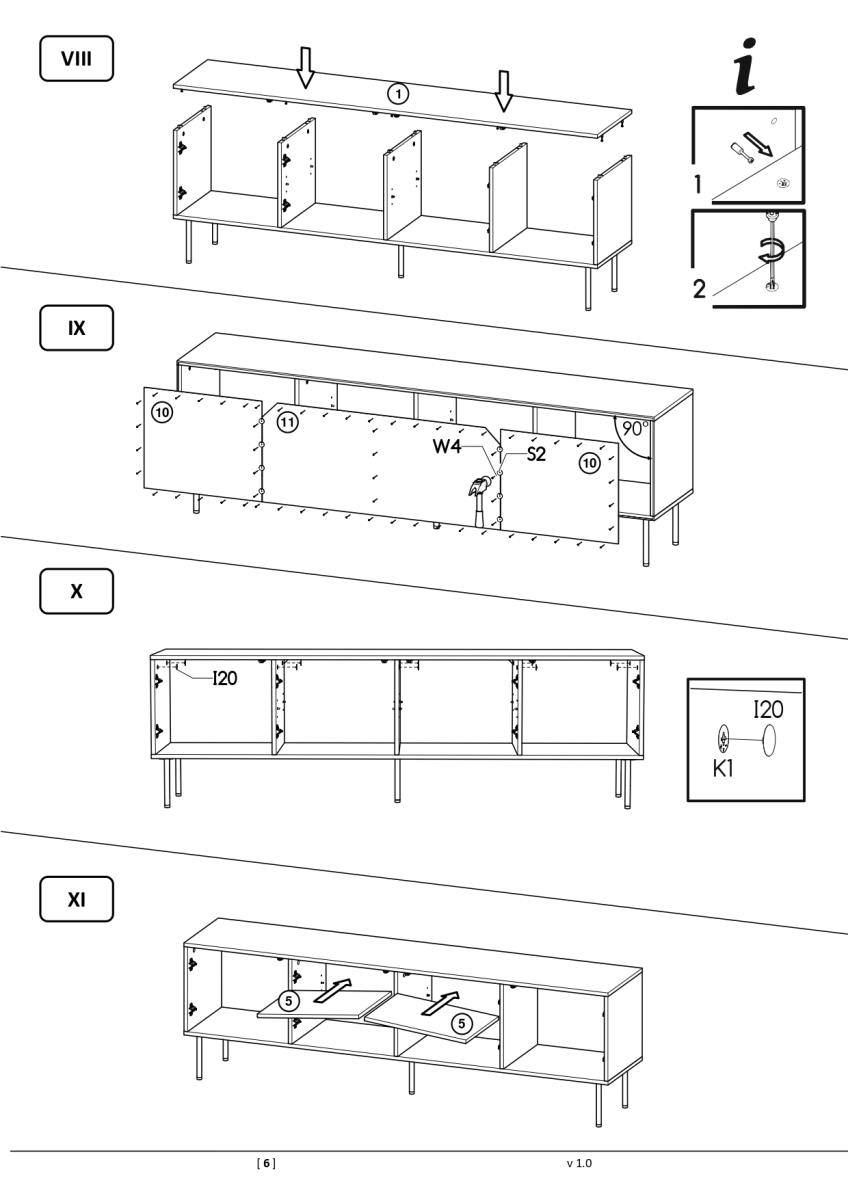 VIII

1

i

1

2

IX

10

11

W4

S2

10

90°

X

I20

I20

K1

XI

5

5

[ 6 ]

v 1.0