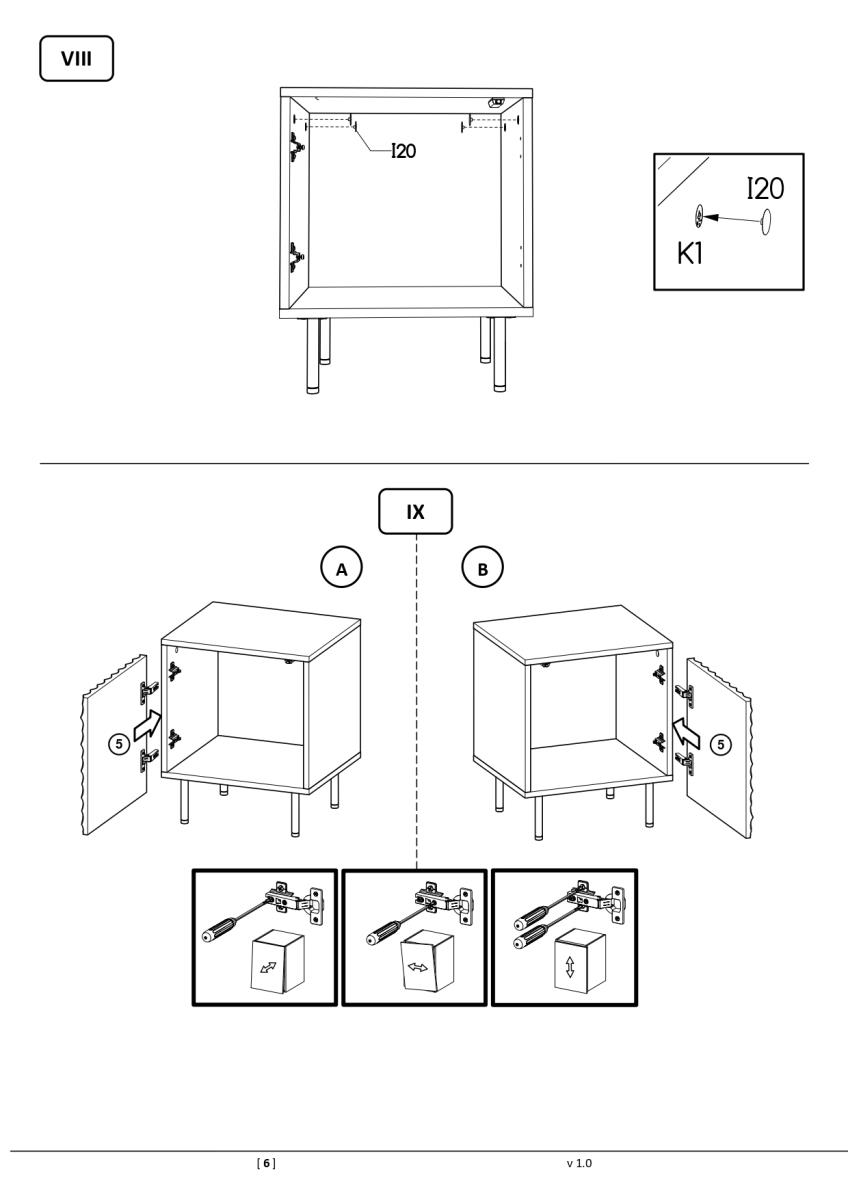 VIII

I20

I20

K1

IX

A

B

5

5

[ 6 ]

v 1.0