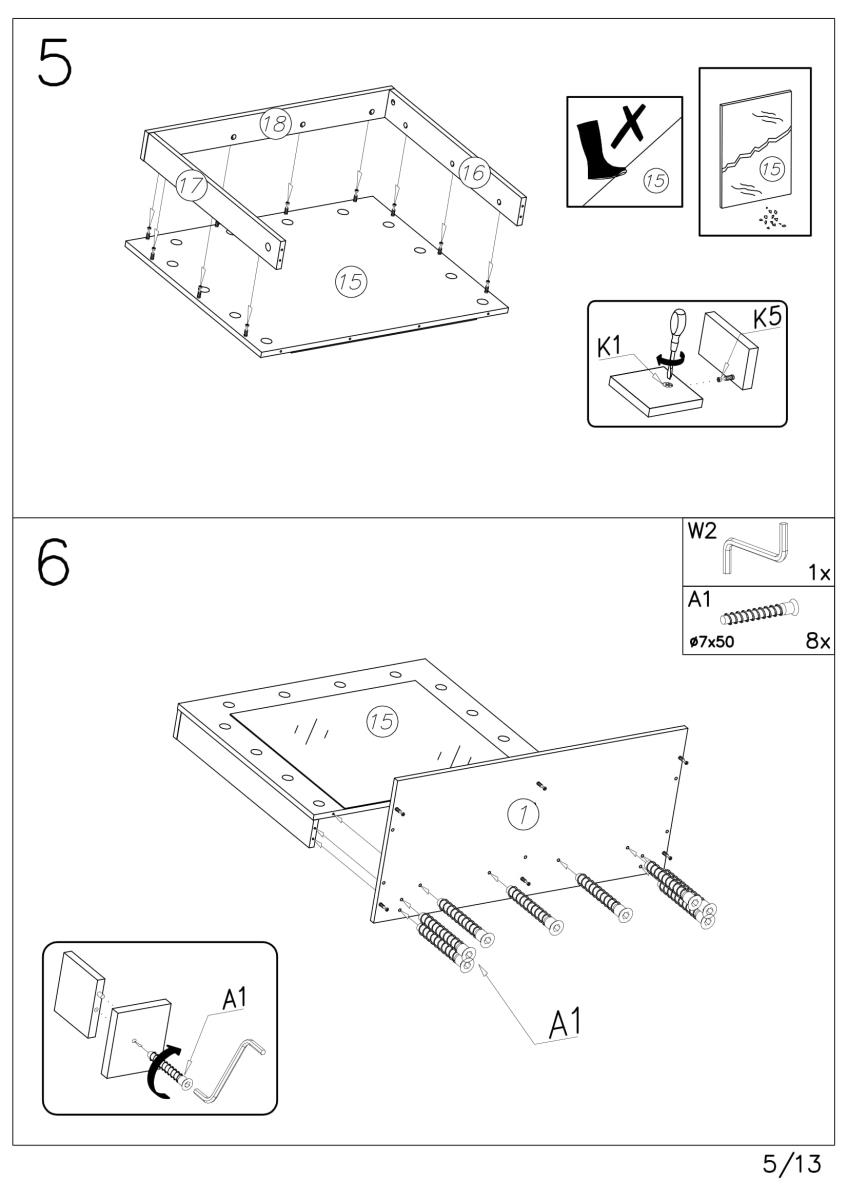 5

18
17
16
15

15

15

K1
K5

6

W2
1x
A1
ø7x50
8x

15

1

A1

A1

5/13