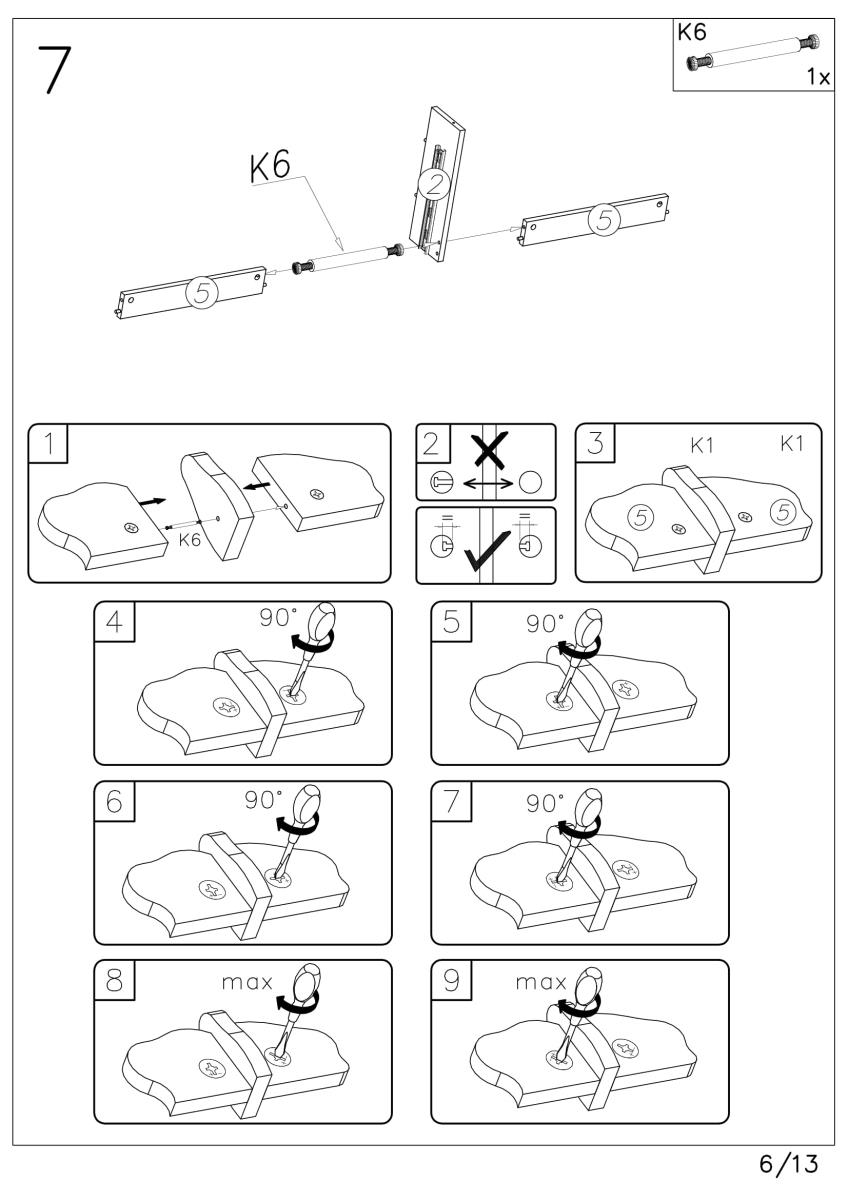 7

K6
1x

K6
2
5
5

1
K6

2

3
K1 K1
5 5

4
90°

5
90°

6
90°

7
90°

8
max

9
max

6/13