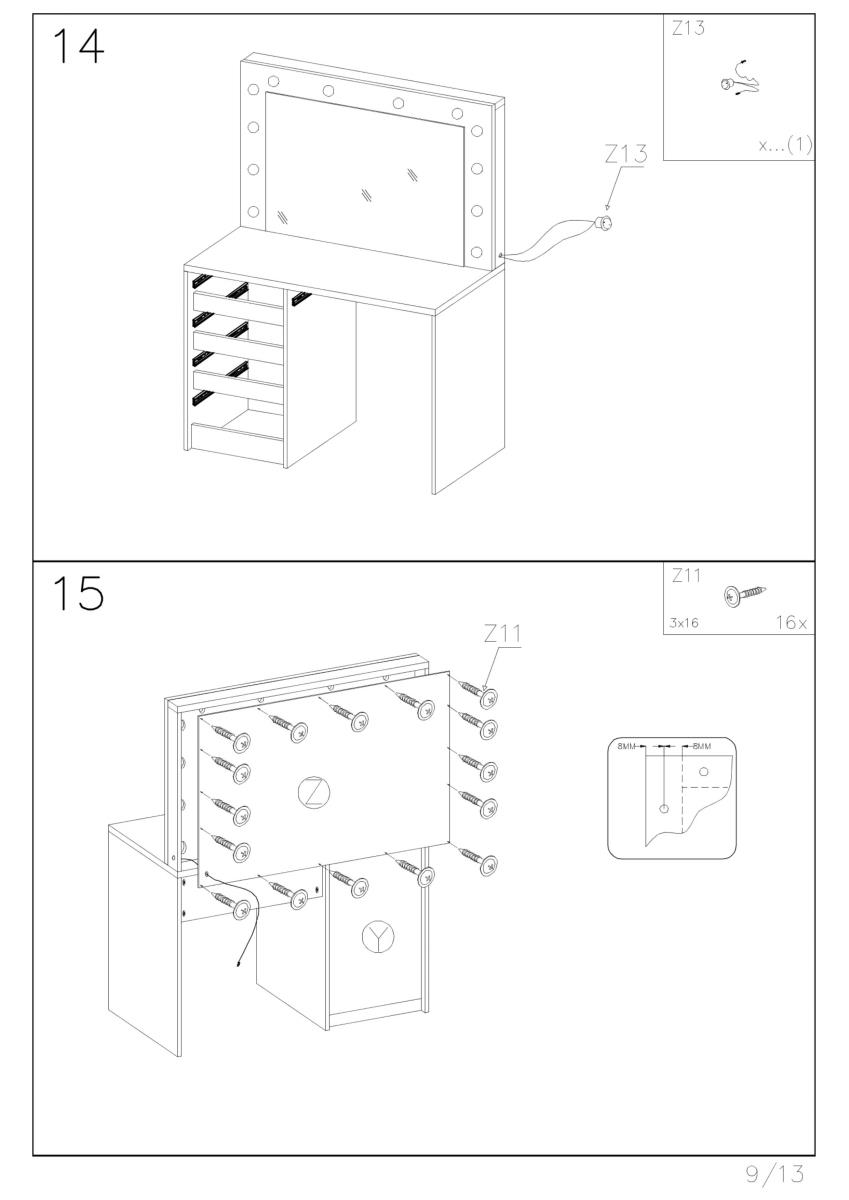 14

Z13

x...(1)

Z13

15

Z11

3x16

16x

Z11

8MM

8MM

Z

Y

9/13