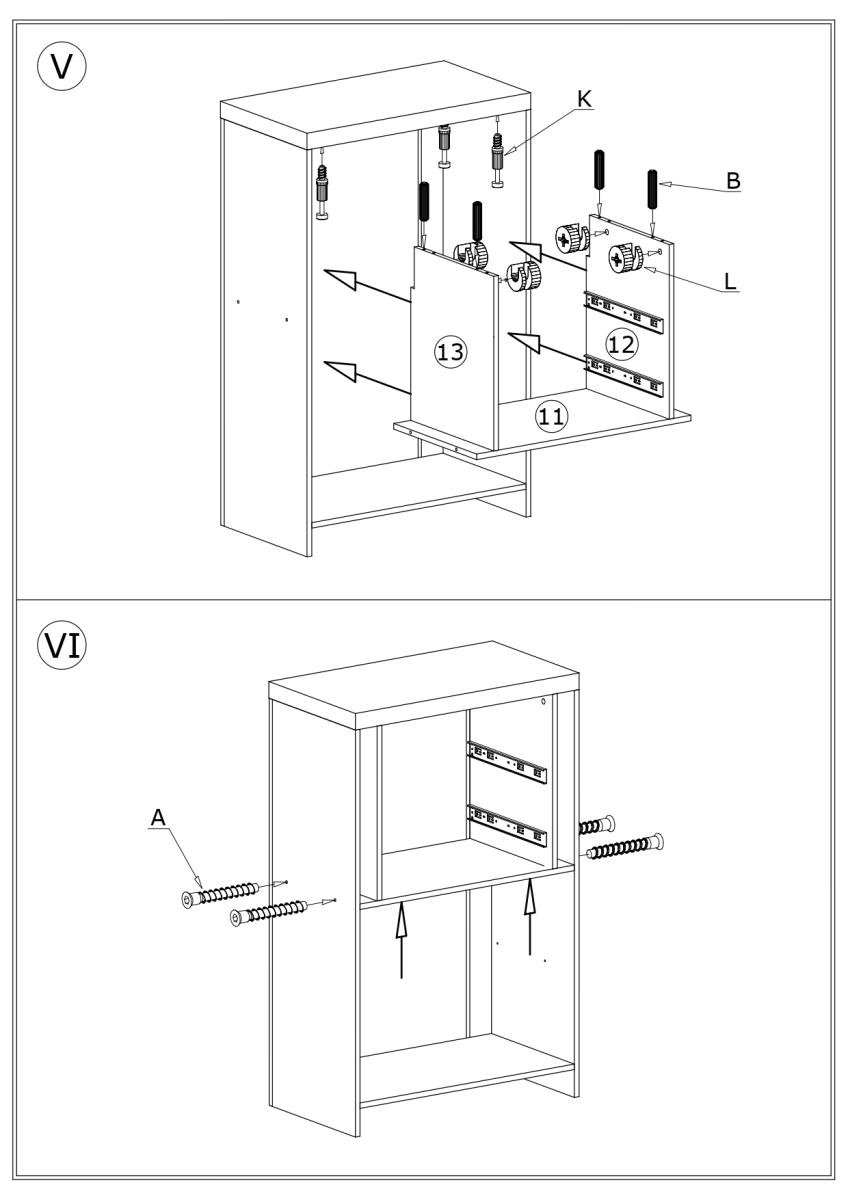 V

K

B

L

13

12

11

VI

A