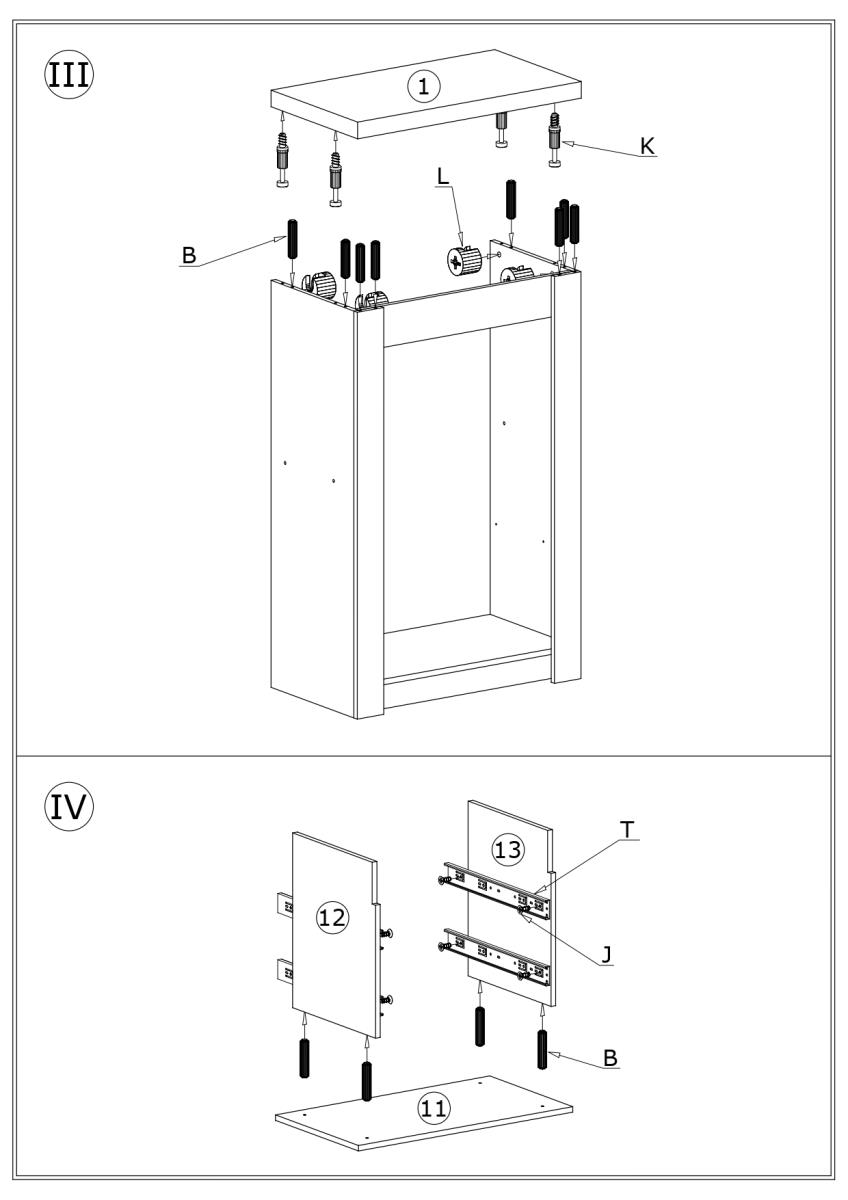 III

1

K

L

B

IV

13

T

12

J

B

11