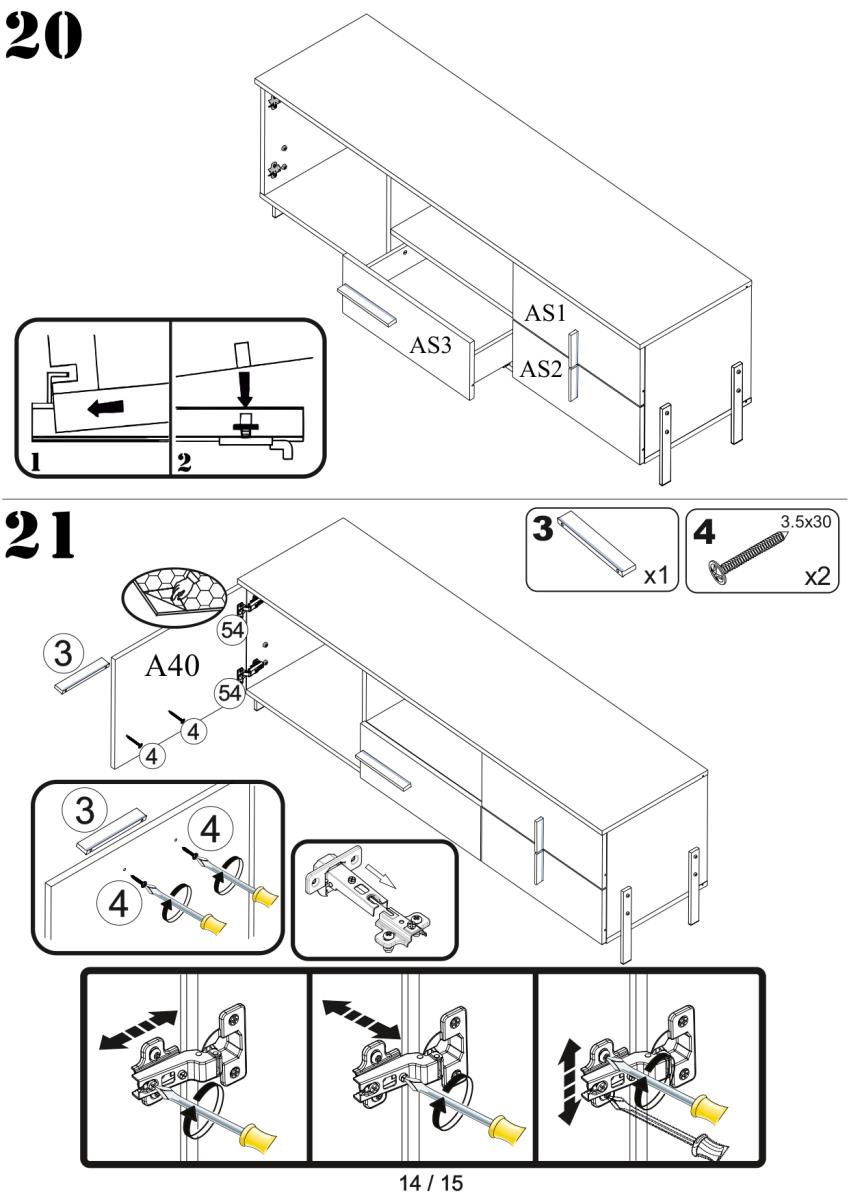 20

AS1
AS3
AS2

1
2

21

3
x1
4
3.5x30
x2

3
A40
54
54
4
4

3
4
4

14 / 15