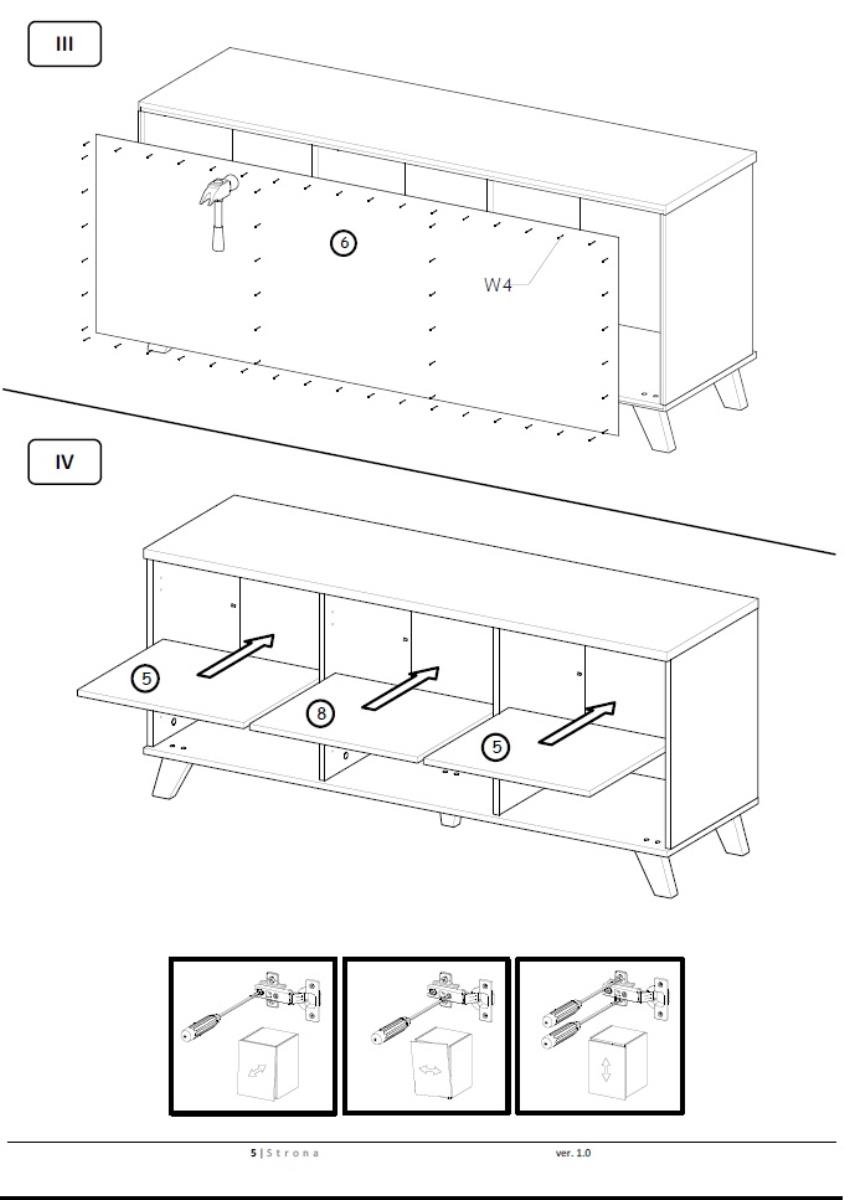 III

6

W4

IV

5

8

5

5 | Strona ver. 1.0