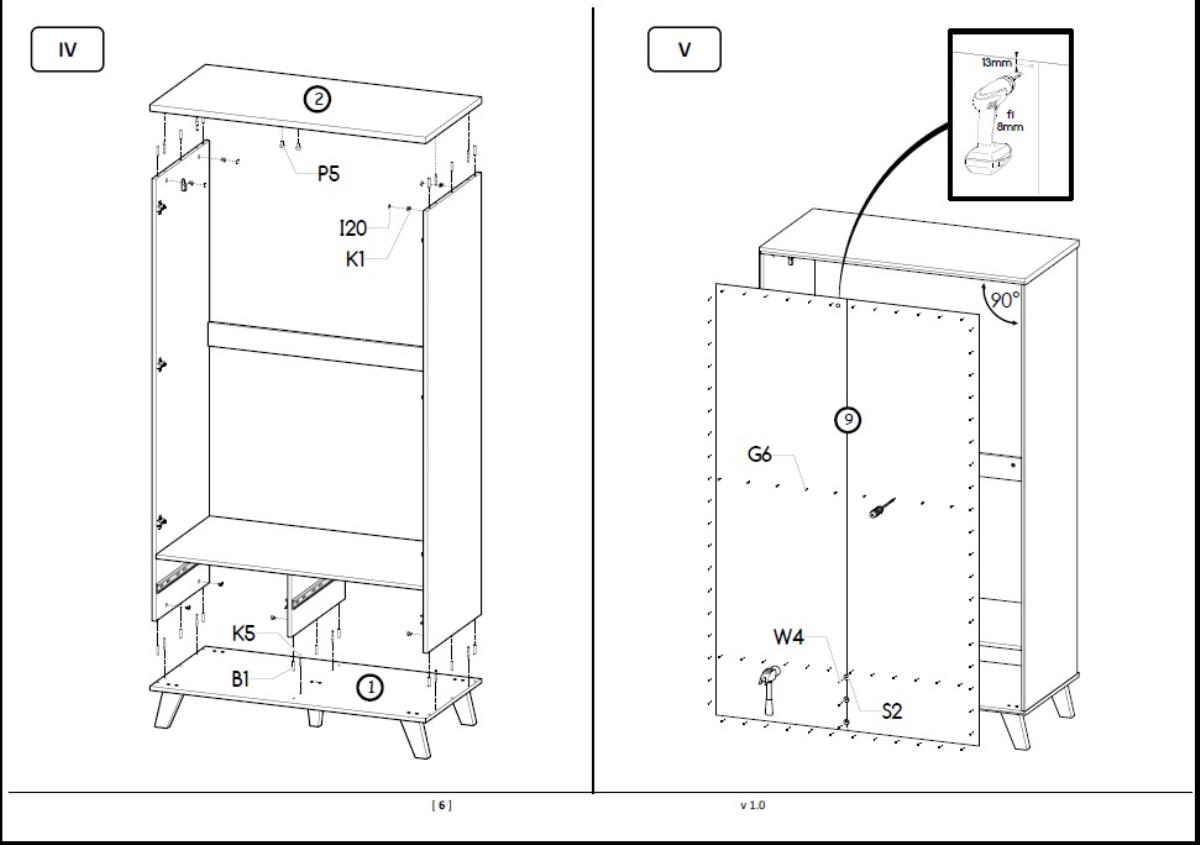 IV

2

P5

I20

K1

K5

B1

1

V

13mm

fi
8mm

90°

9

G6

W4

S2

[ 6 ]

v 1.0