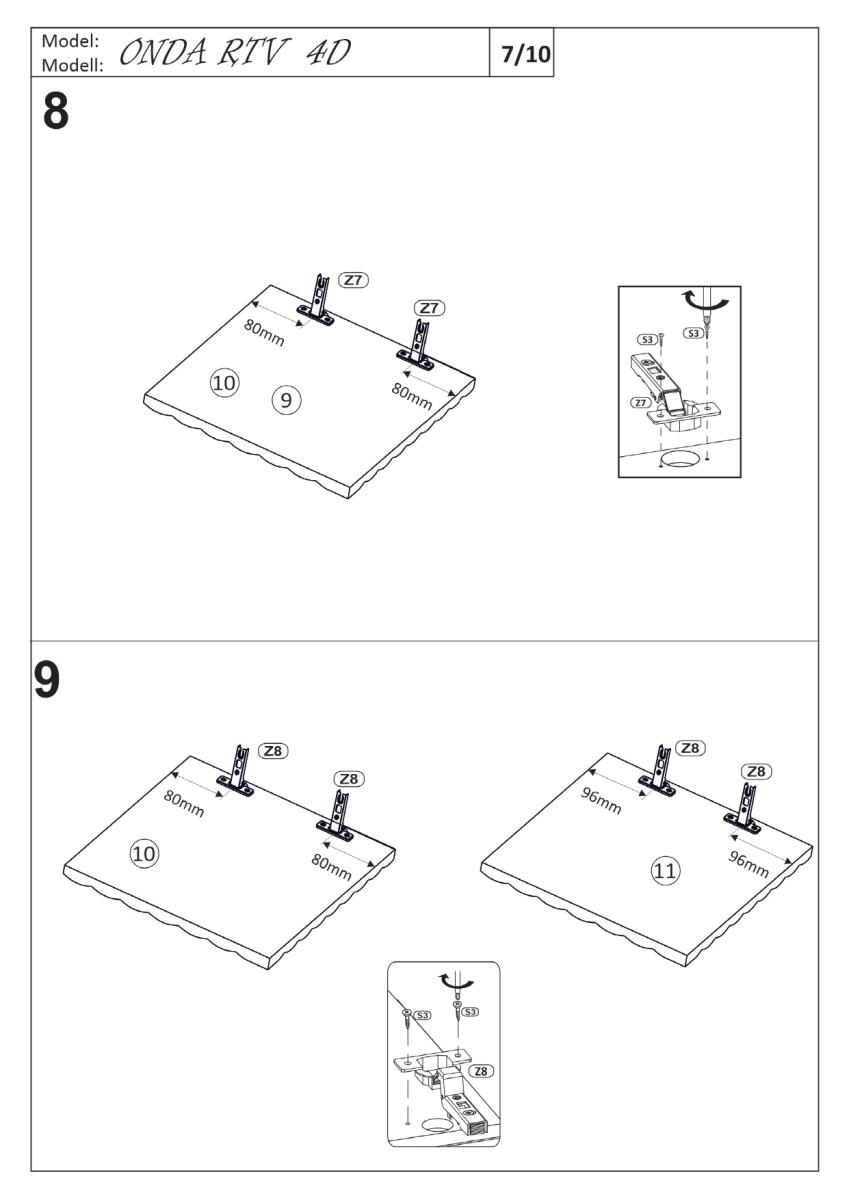 Model:
Modell: ONDA RTV 4D

7/10

8

Z7
Z7
80mm
80mm
10
9

S3
S3
Z7

9

Z8
Z8
80mm
80mm
10

Z8
Z8
96mm
96mm
11

S3
S3
Z8