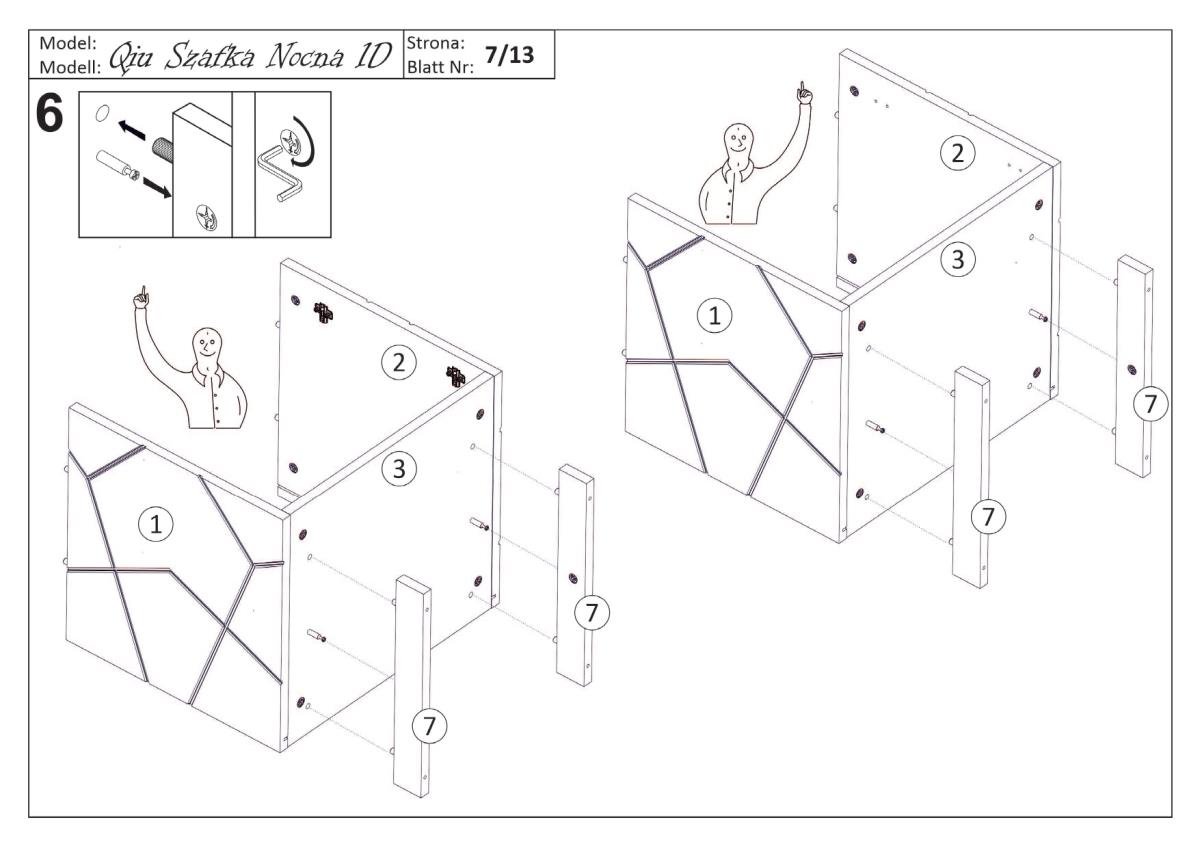 Model:
Modell: Qiu Szafka Nocna 1D

Strona:
Blatt Nr: 7/13

6

2

3

1

7

7

2

3

1

7

7