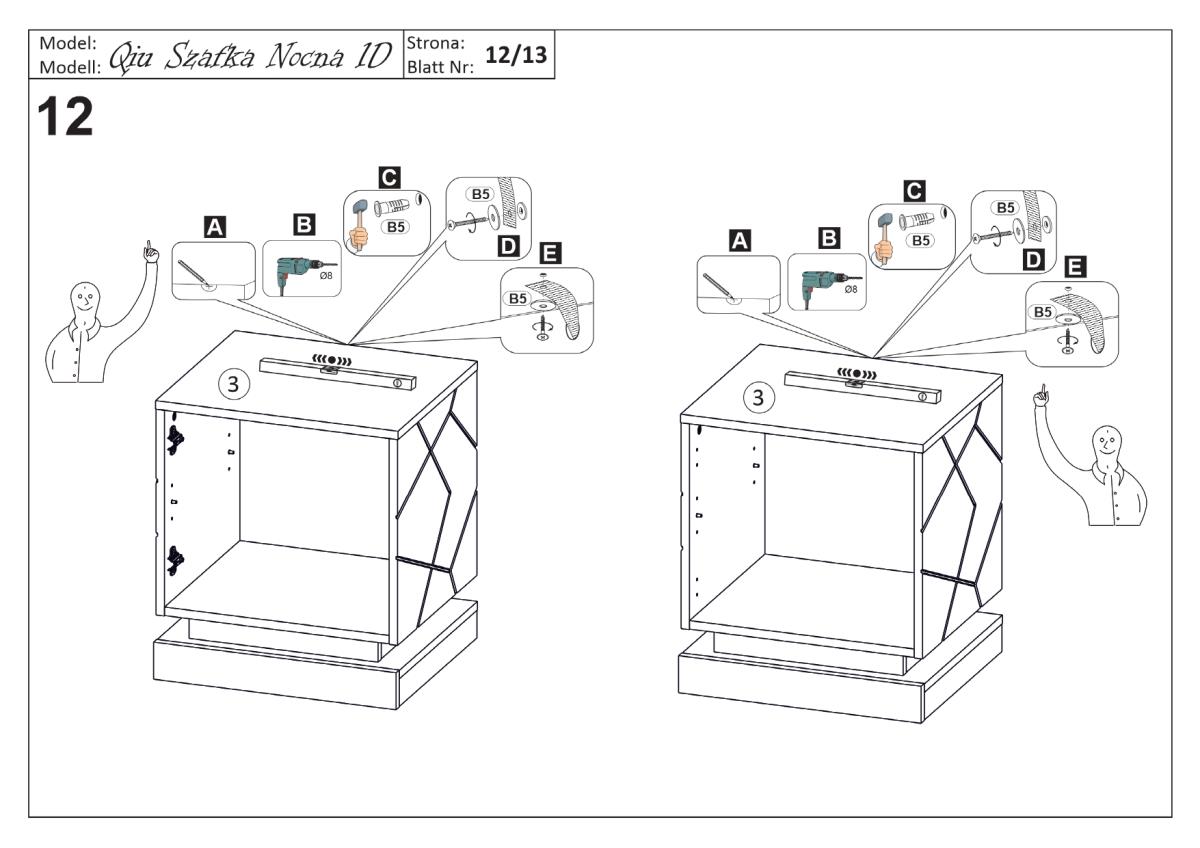 Model:
Modell: Qiu Szafka Nocna 1D
Strona:
Blatt Nr: 12/13

12

A
B
Ø8
C
B5
B5
D
E
B5
3

A
B
Ø8
C
B5
B5
D
E
B5
3