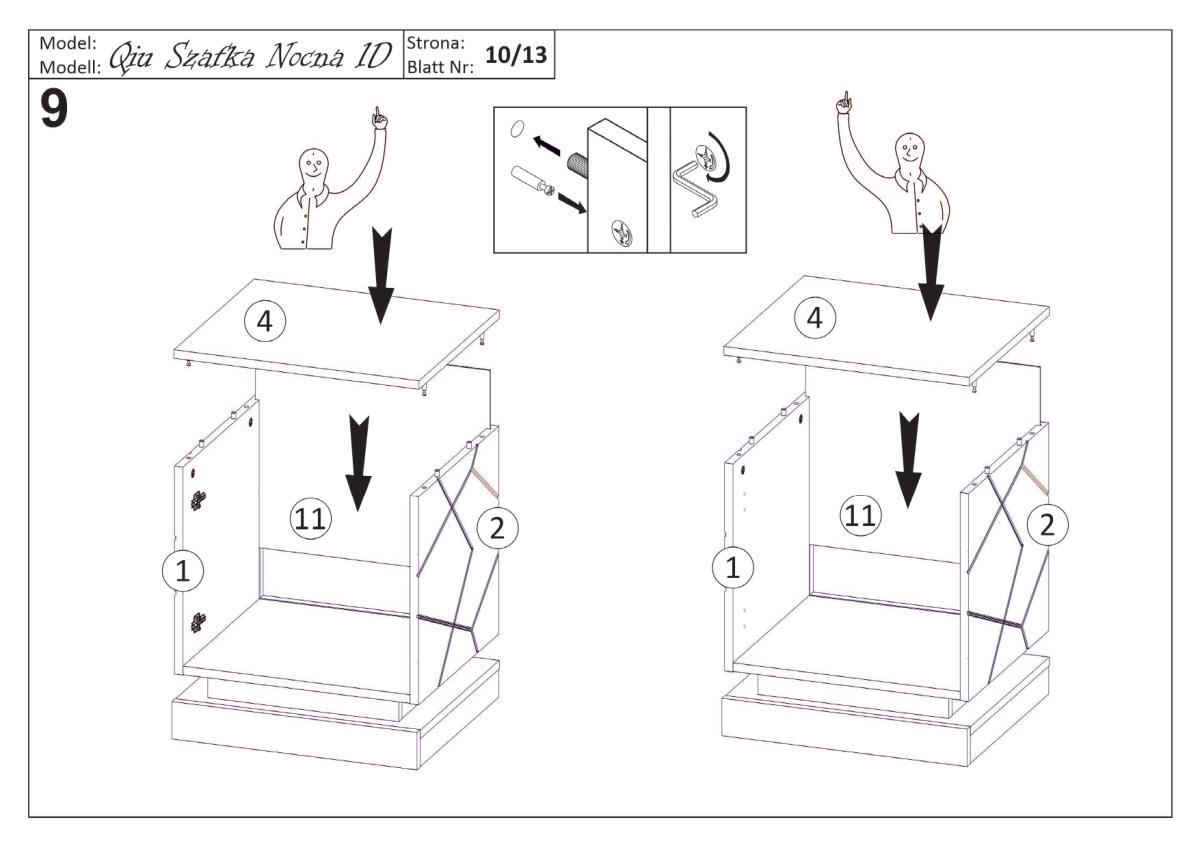 Model:
Modell: Qiu Szafka Nocna 1D

Strona:
Blatt Nr: 10/13

9

4

11

1

2

4

11

1

2