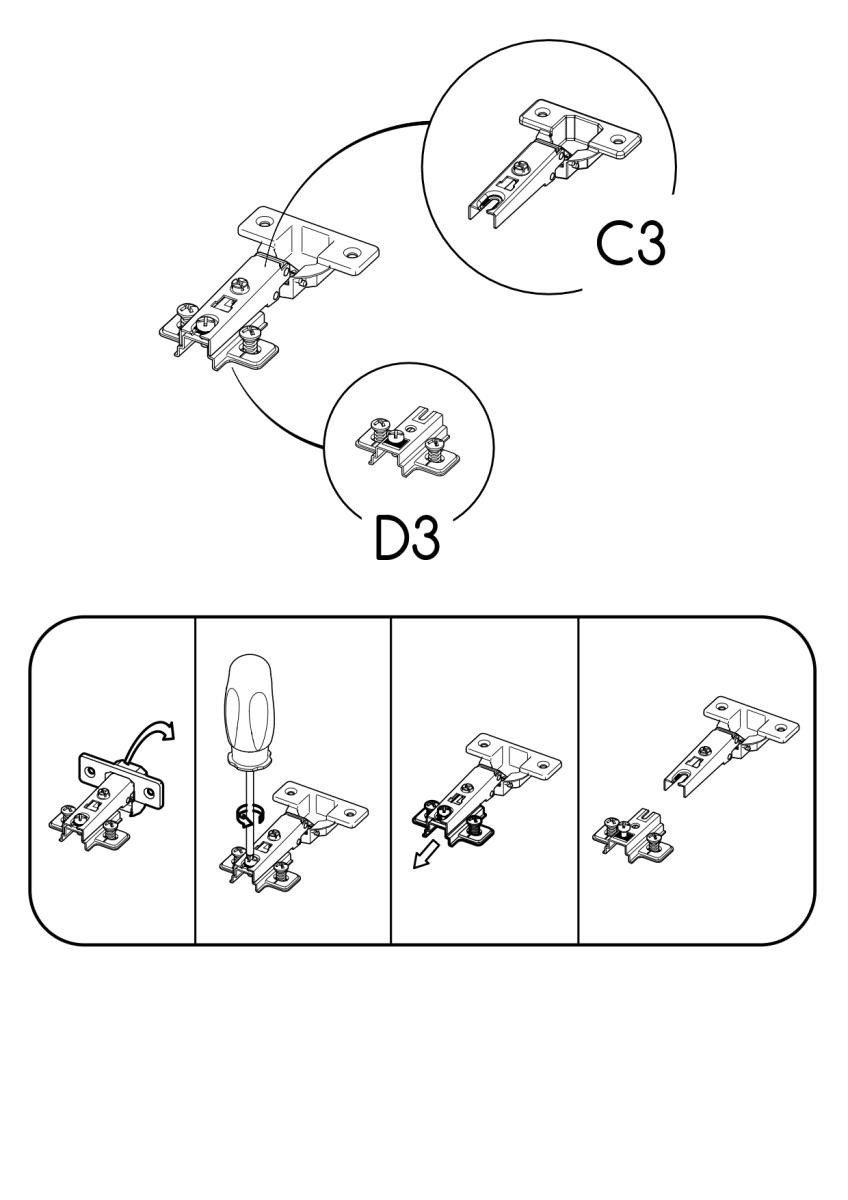 C3

D3