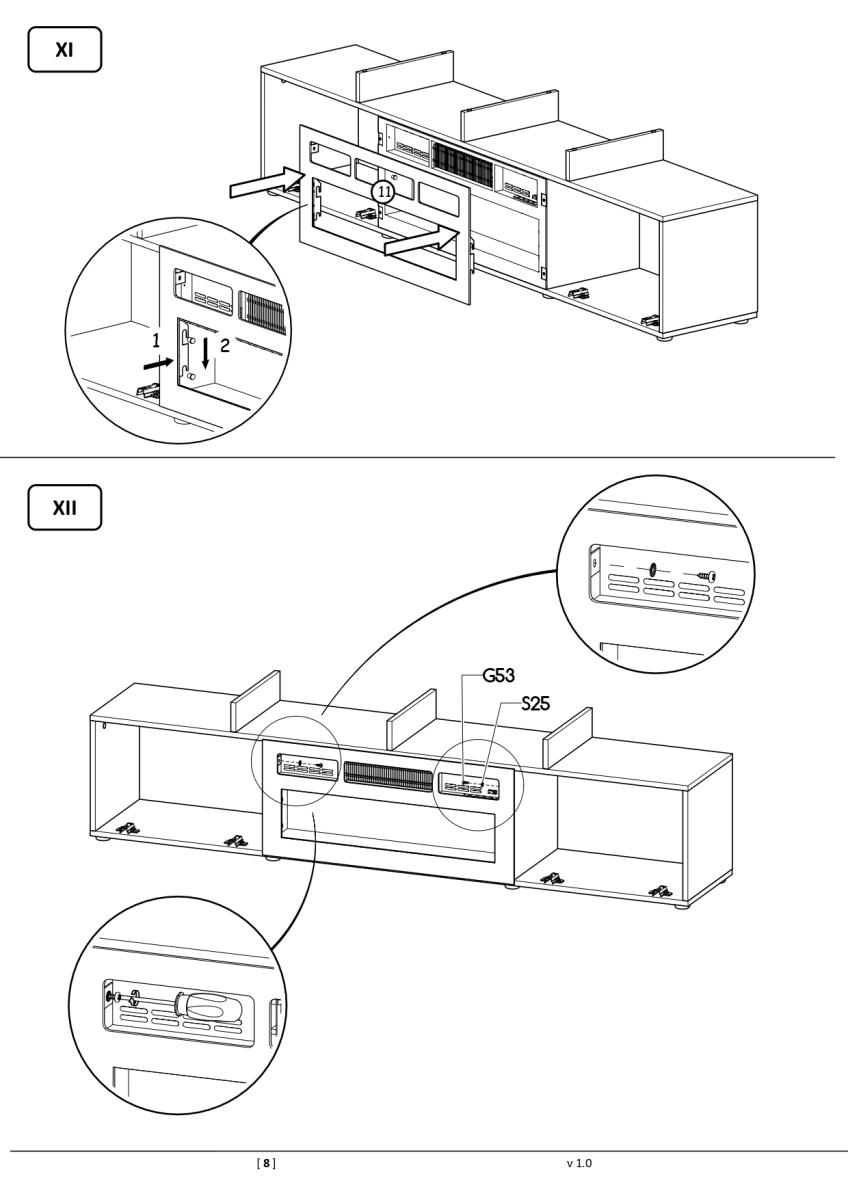 XI

11

1

2

XII

G53

S25

[ 8 ]

v 1.0