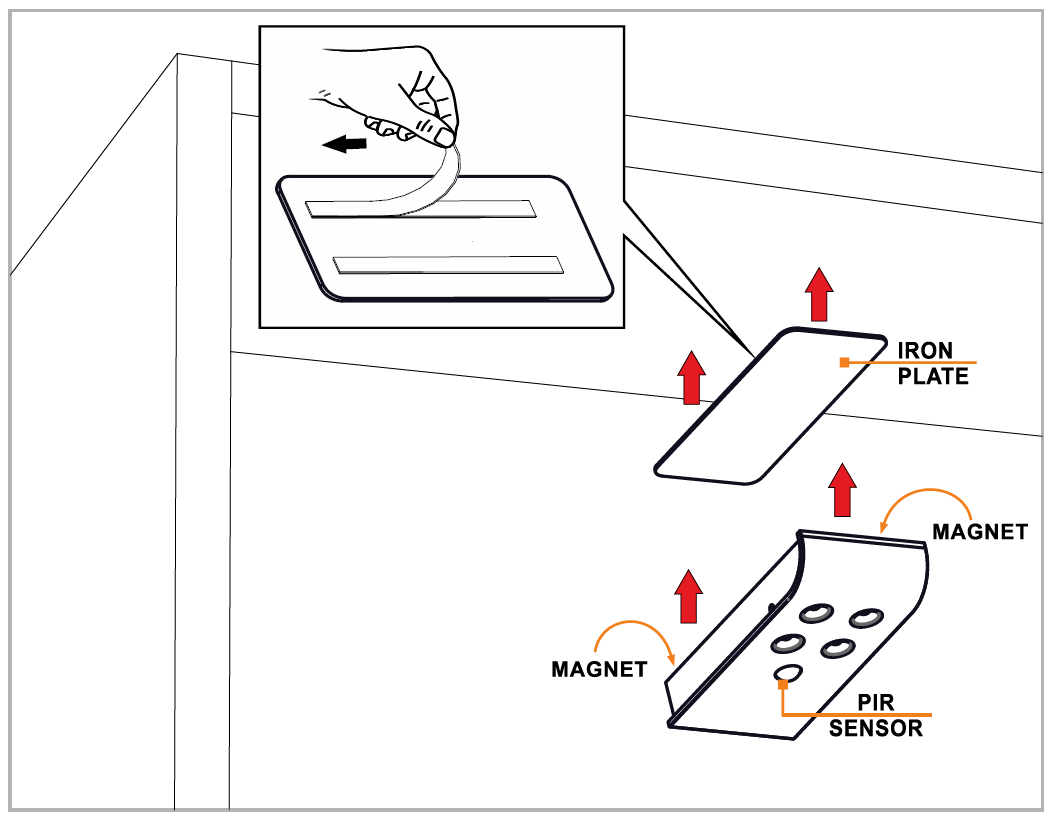 IRON PLATE

MAGNET

MAGNET

PIR SENSOR